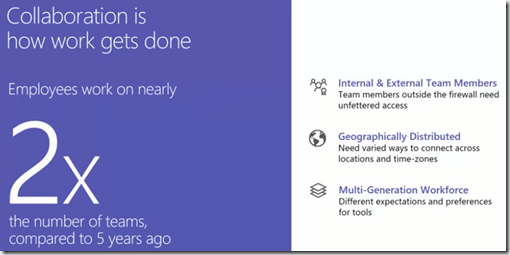 Collaboration is how work gets done

Employees work on nearly

2x

the number of teams, compared to 5 years ago

Internal & External Team Members
Team members outside the firewall need unfettered access

Geographically Distributed
Need varied ways to connect across locations and time-zones

Multi-Generation Workforce
Different expectations and preferences for tools